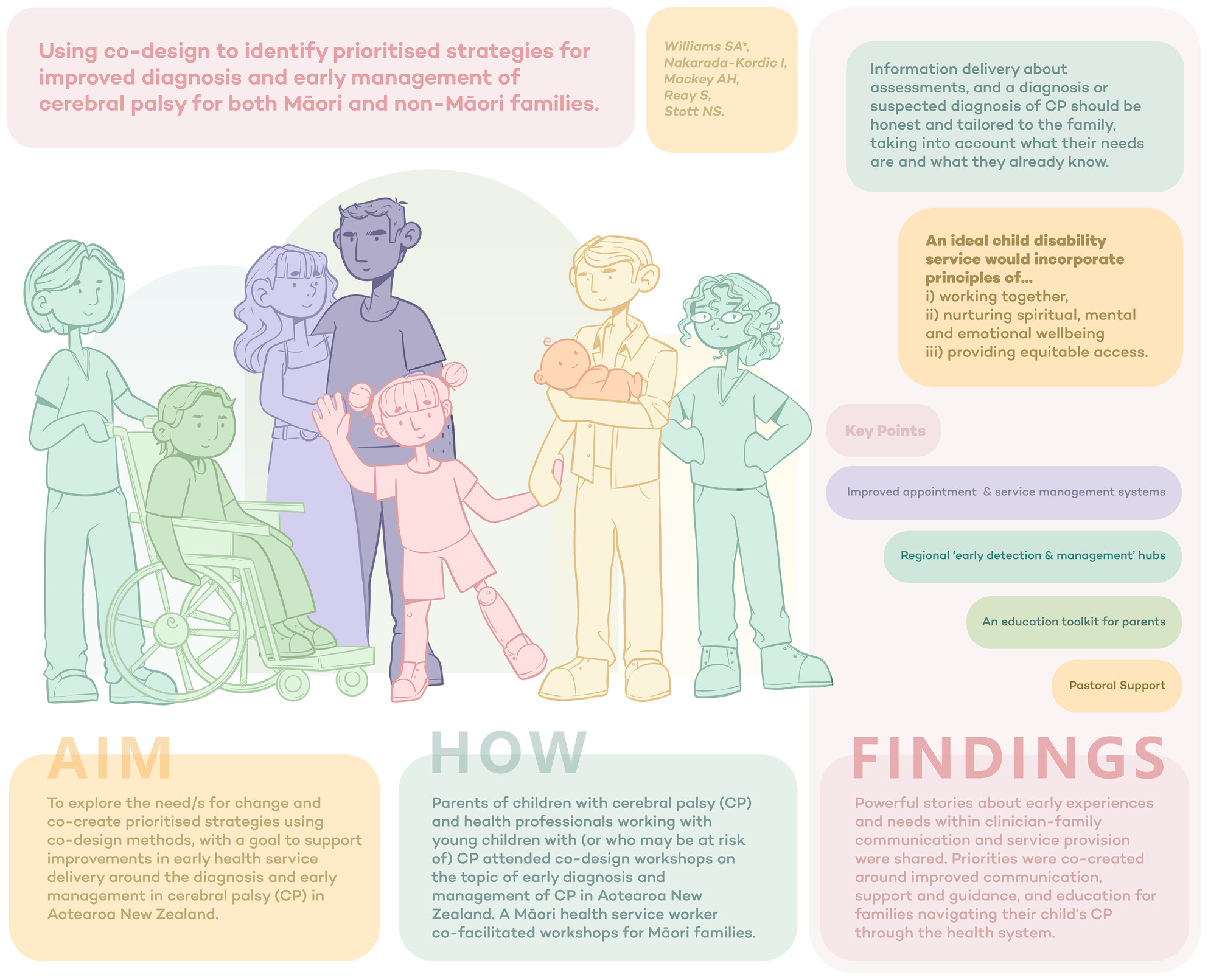 Using co-design to identify prioritised strategies for improved diagnosis and early management of cerebral palsy for both Māori and non-Māori families.

Williams SA*, Nakarada-Kordic I, Mackey AH, Reay S, Stott NS.

Information delivery about assessments, and a diagnosis or suspected diagnosis of CP should be honest and tailored to the family, taking into account what their needs are and what they already know.

An ideal child disability service would incorporate principles of...
i) working together,
ii) nurturing spiritual, mental and emotional wellbeing
iii) providing equitable access.

Key Points

Improved appointment & service management systems

Regional 'early detection & management' hubs

An education toolkit for parents

Pastoral Support

AIM

To explore the need/s for change and co-create prioritised strategies using co-design methods, with a goal to support improvements in early health service delivery around the diagnosis and early management in cerebral palsy (CP) in Aotearoa New Zealand.

HOW

Parents of children with cerebral palsy (CP) and health professionals working with young children with (or who may be at risk of) CP attended co-design workshops on the topic of early diagnosis and management of CP in Aotearoa New Zealand. A Māori health service worker co-facilitated workshops for Māori families.

FINDINGS

Powerful stories about early experiences and needs within clinician-family communication and service provision were shared. Priorities were co-created around improved communication, support and guidance, and education for families navigating their child's CP through the health system.